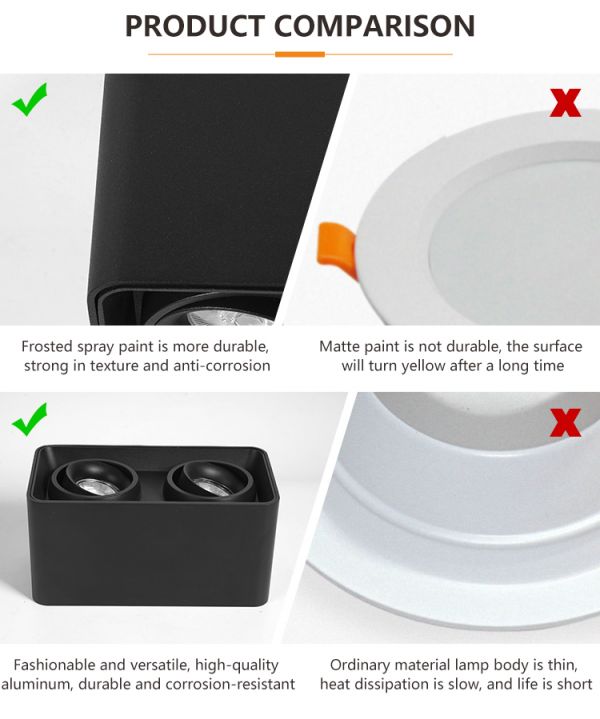 PRODUCT COMPARISON

Frosted spray paint is more durable, strong in texture and anti-corrosion

Matte paint is not durable, the surface will turn yellow after a long time

Fashionable and versatile, high-quality aluminum, durable and corrosion-resistant

Ordinary material lamp body is thin, heat dissipation is slow, and life is short