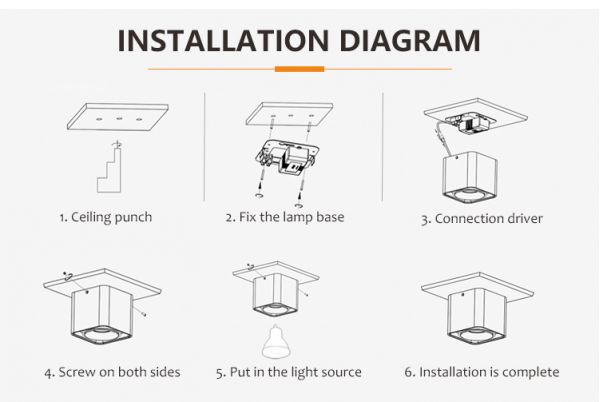 INSTALLATION DIAGRAM

1. Ceiling punch

2. Fix the lamp base

3. Connection driver

4. Screw on both sides

5. Put in the light source

6. Installation is complete