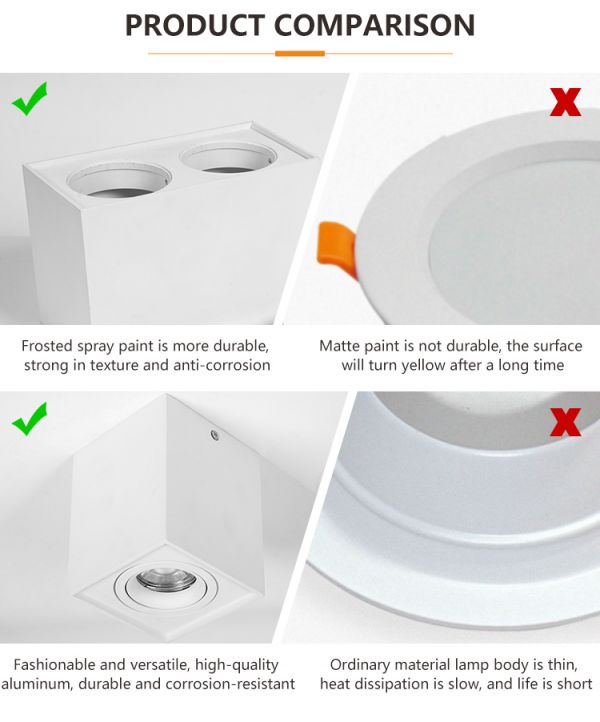 PRODUCT COMPARISON

Frosted spray paint is more durable, strong in texture and anti-corrosion

Matte paint is not durable, the surface will turn yellow after a long time

Fashionable and versatile, high-quality aluminum, durable and corrosion-resistant

Ordinary material lamp body is thin, heat dissipation is slow, and life is short