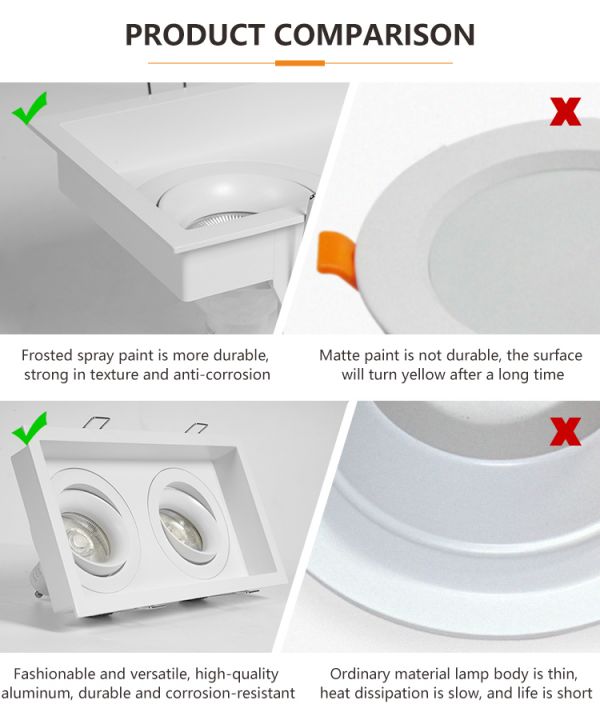 PRODUCT COMPARISON

Frosted spray paint is more durable, strong in texture and anti-corrosion

Matte paint is not durable, the surface will turn yellow after a long time

Fashionable and versatile, high-quality aluminum, durable and corrosion-resistant

Ordinary material lamp body is thin, heat dissipation is slow, and life is short